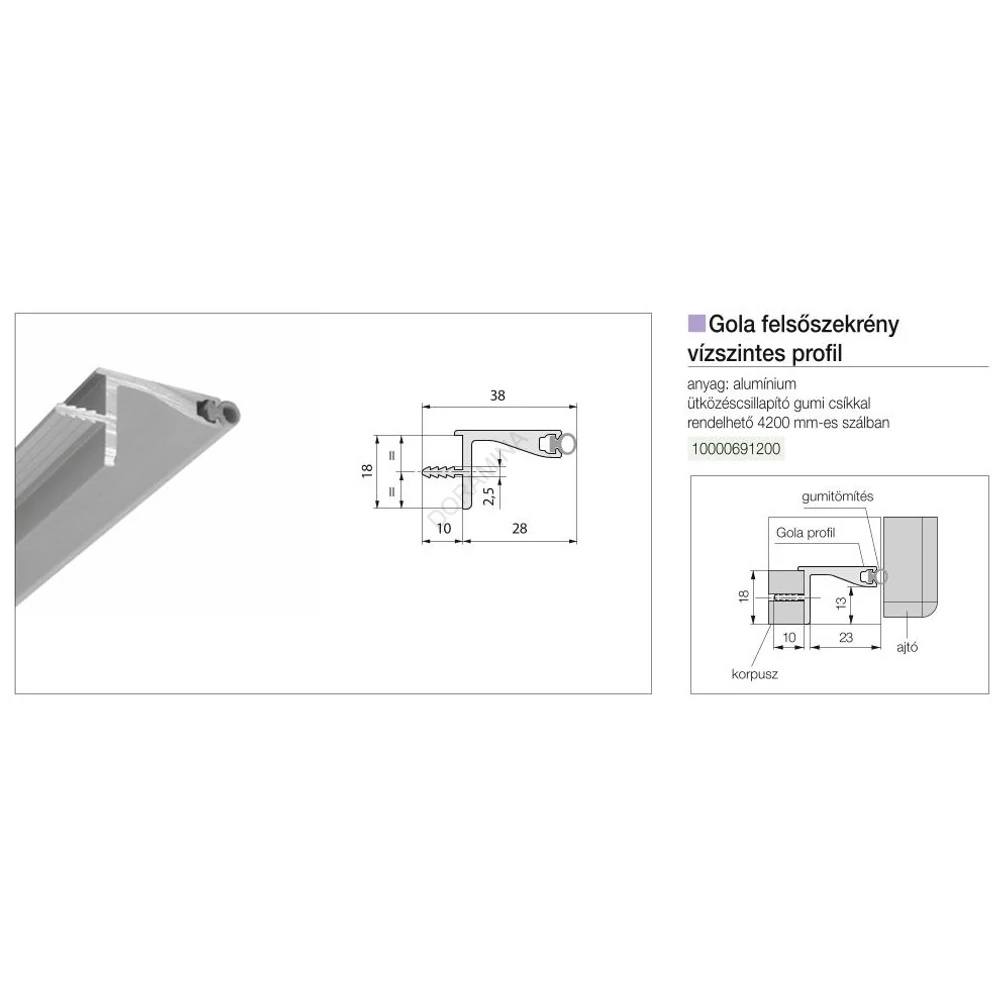 38

18

=

=

2,5

10

28

Gola felsőszekrény vízszintes profil

anyag: alumínium
ütközéscsillapító gumi csíkkal
rendelhető 4200 mm-es szálban

10000691200

gumitömítés

Gola profil

18

13

10

23

ajtó

korpusz